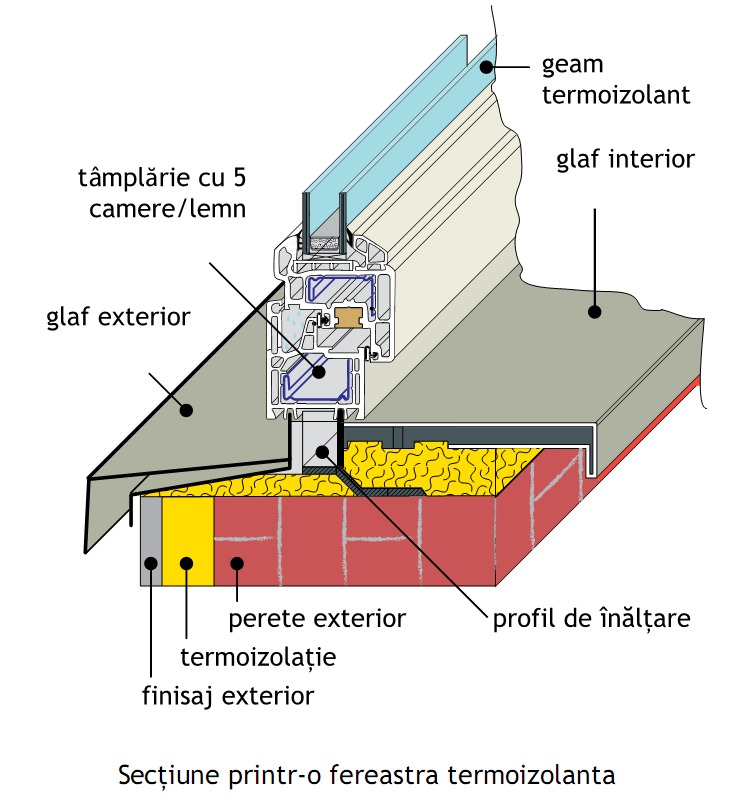 geam termoizolant

glaf interior

tâmplărie cu 5 camere/lemn

glaf exterior

perete exterior

profil de înălțare

termoizolație

finisaj exterior

Secțiune printr-o fereastra termoizolanta